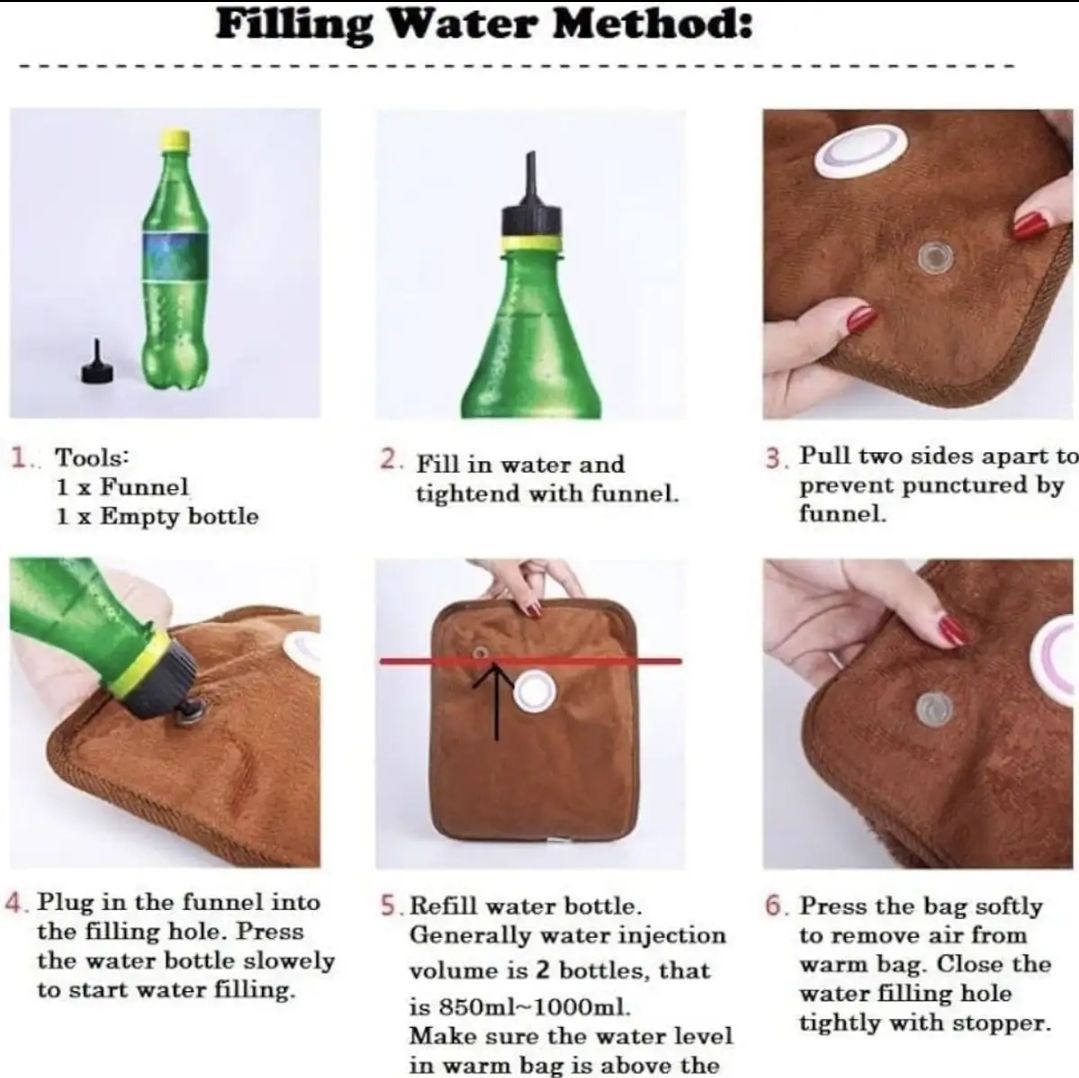 Filling Water Method:

1. Tools:
1 x Funnel
1 x Empty bottle

2. Fill in water and tightend with funnel.

3. Pull two sides apart to prevent punctured by funnel.

4. Plug in the funnel into the filling hole. Press the water bottle slowely to start water filling.

5. Refill water bottle. Generally water injection volume is 2 bottles, that is 850ml~1000ml. Make sure the water level in warm bag is above the

6. Press the bag softly to remove air from warm bag. Close the water filling hole tightly with stopper.